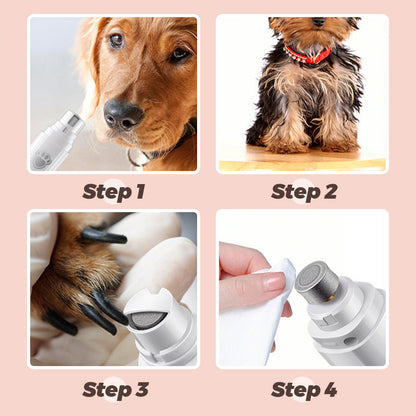 Step 1

Step 2

Step 3

Step 4